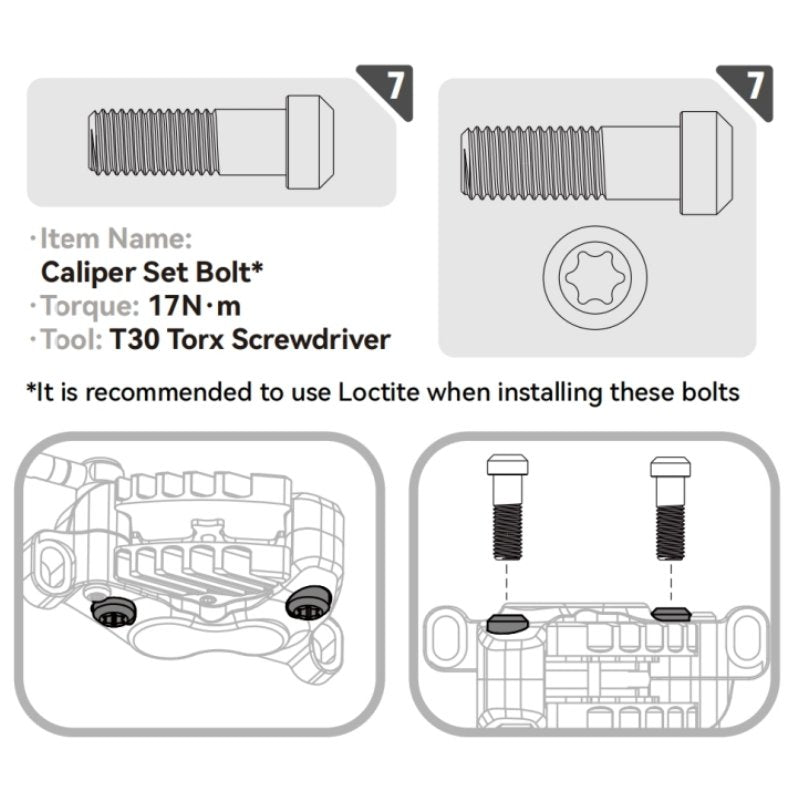 7

7

·Item Name:
Caliper Set Bolt*
·Torque: 17N·m
·Tool: T30 Torx Screwdriver

*It is recommended to use Loctite when installing these bolts