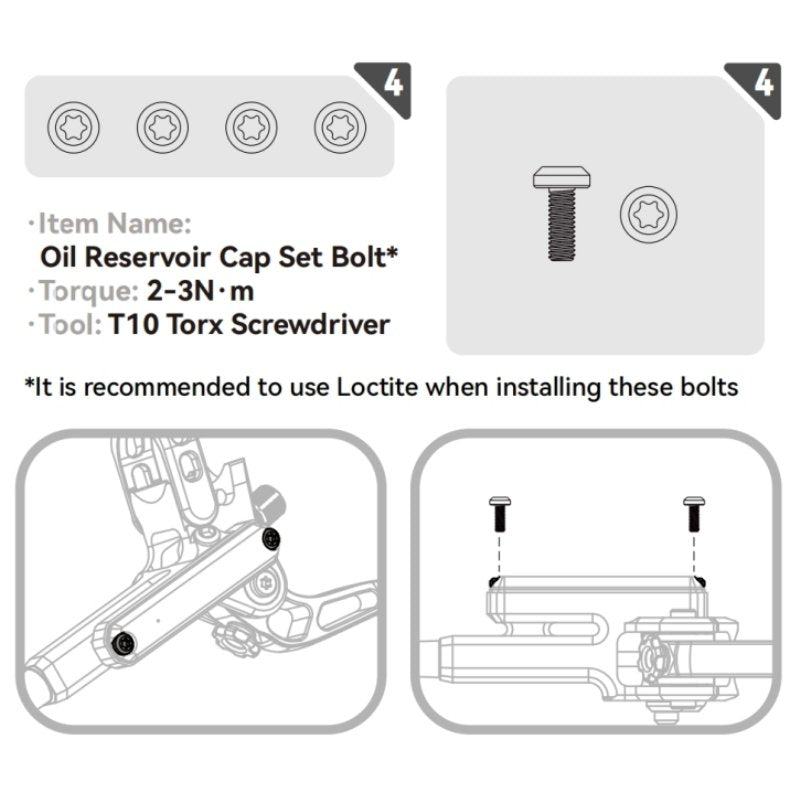 4

4

·Item Name:
Oil Reservoir Cap Set Bolt*
·Torque: 2-3N·m
·Tool: T10 Torx Screwdriver

*It is recommended to use Loctite when installing these bolts