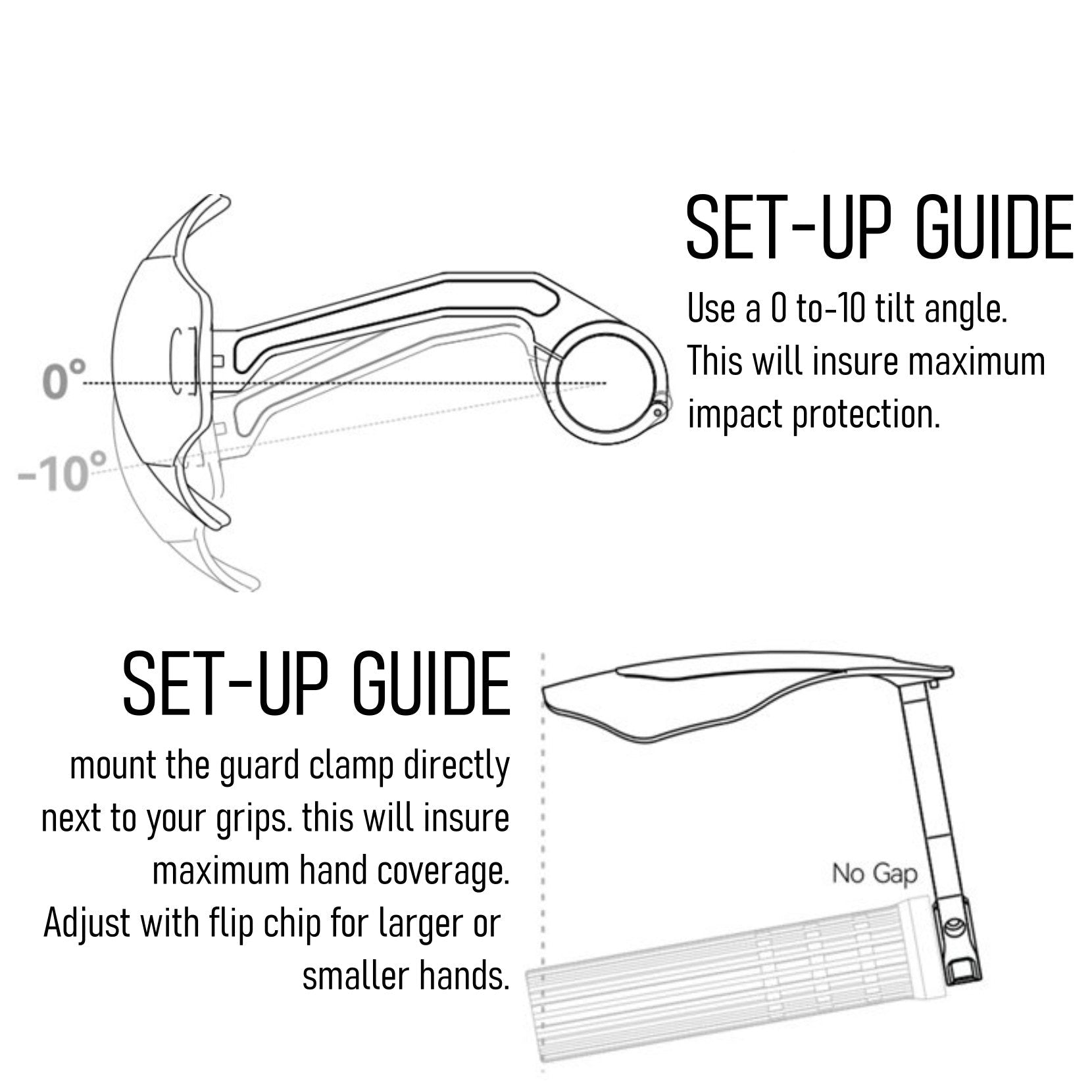 0°

-10°

SET-UP GUIDE

Use a 0 to-10 tilt angle. This will insure maximum impact protection.

SET-UP GUIDE

mount the guard clamp directly next to your grips. this will insure maximum hand coverage. Adjust with flip chip for larger or smaller hands.

No Gap